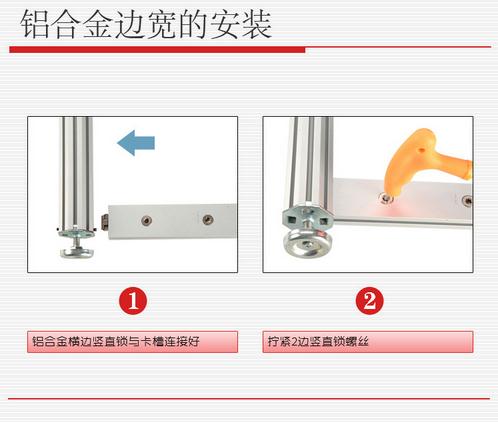 铝合金边宽的安装

1

铝合金横边竖直锁与卡槽连接好

2

拧紧2边竖直锁螺丝